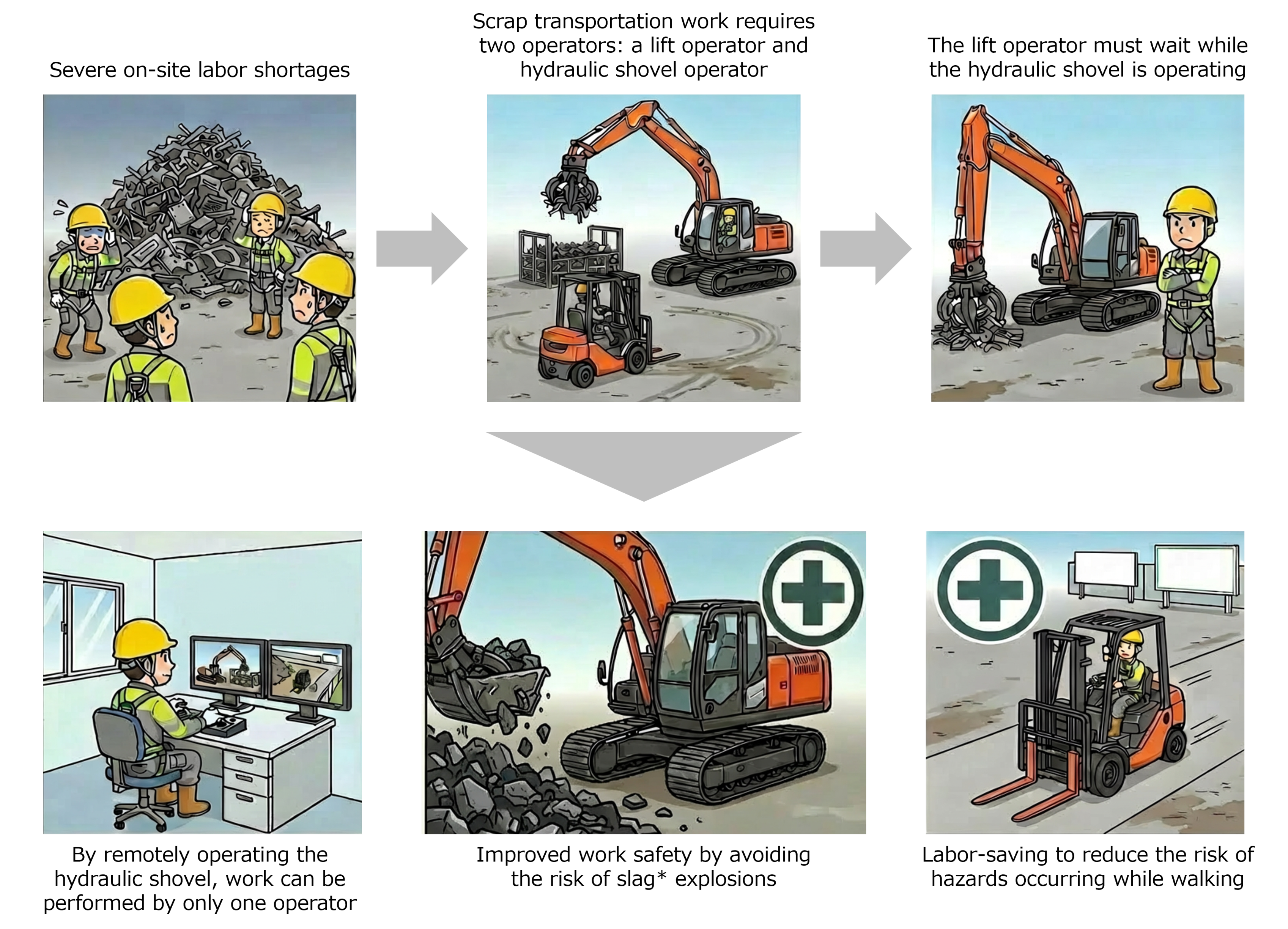 Severe on-site labor shortages

Scrap transportation work requires two operators: a lift operator and hydraulic shovel operator

The lift operator must wait while the hydraulic shovel is operating

By remotely operating the hydraulic shovel, work can be performed by only one operator

Improved work safety by avoiding the risk of slag* explosions

Labor-saving to reduce the risk of hazards occurring while walking