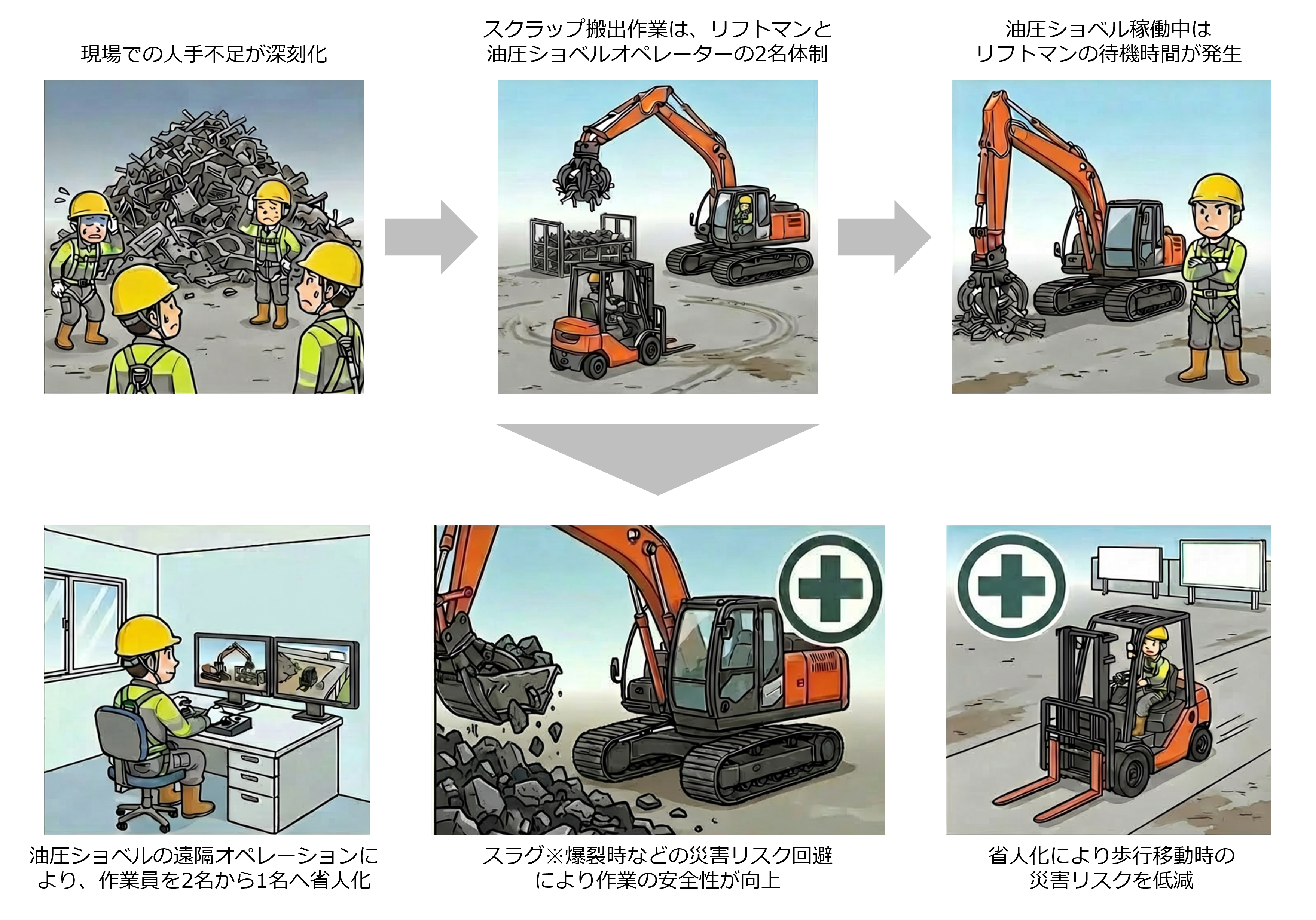 現場での人手不足が深刻化

スクラップ搬出作業は、リフトマンと油圧ショベルオペレーターの2名体制

油圧ショベル稼働中はリフトマンの待機時間が発生

油圧ショベルの遠隔オペレーションにより、作業員を2名から1名へ省人化

スラグ※爆裂時などの災害リスク回避により作業の安全性が向上

省人化により歩行移動時の災害リスクを低減