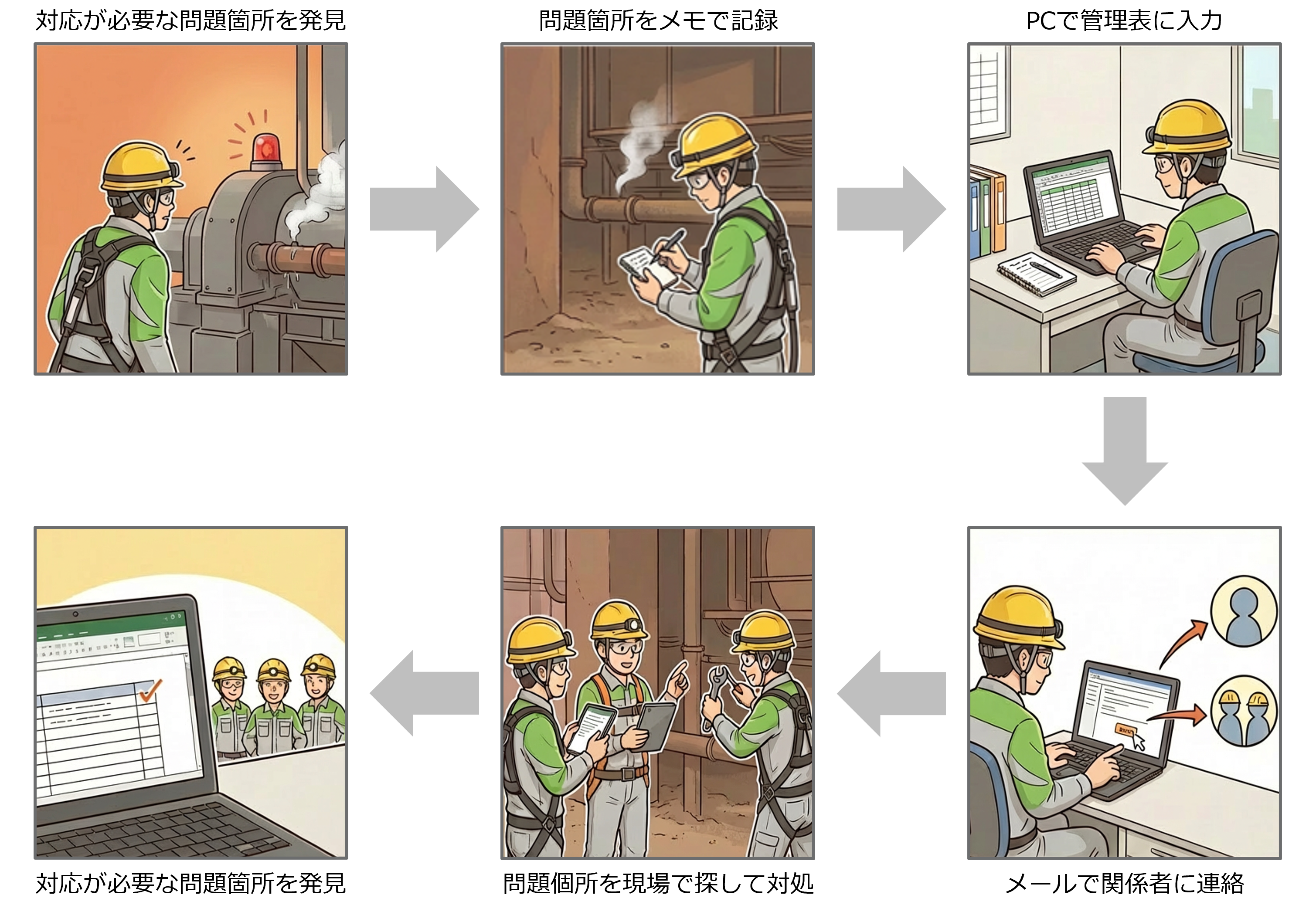 対応が必要な問題箇所を発見

問題箇所をメモで記録

PCで管理表に入力

メールで関係者に連絡

問題個所を現場で探して対処

対応が必要な問題箇所を発見