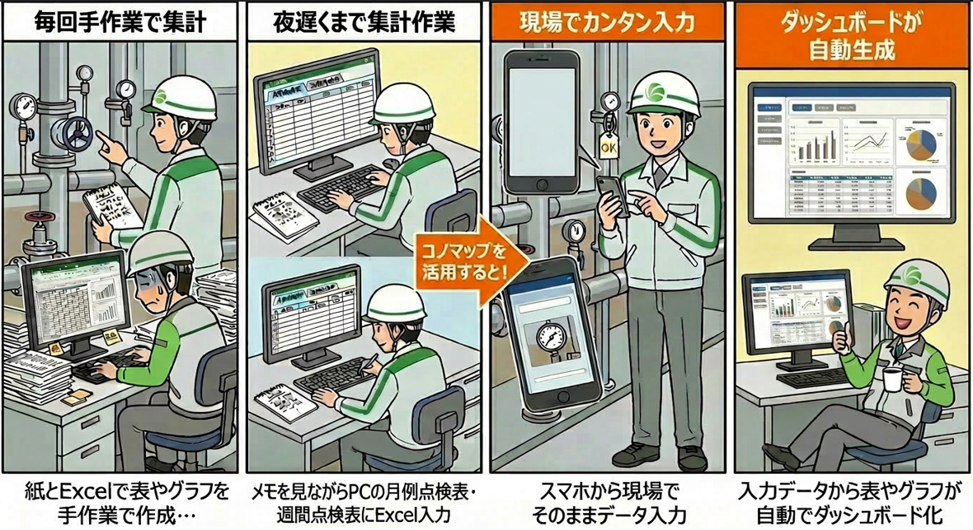 毎回手作業で集計

紙とExcelで表やグラフを手作業で作成…

夜遅くまで集計作業

メモを見ながらPCの月例点検表・週間点検表にExcel入力

コノマップを活用すると！

現場でカンタン入力

OK

スマホから現場でそのままデータ入力

ダッシュボードが自動生成

入力データから表やグラフが自動でダッシュボード化